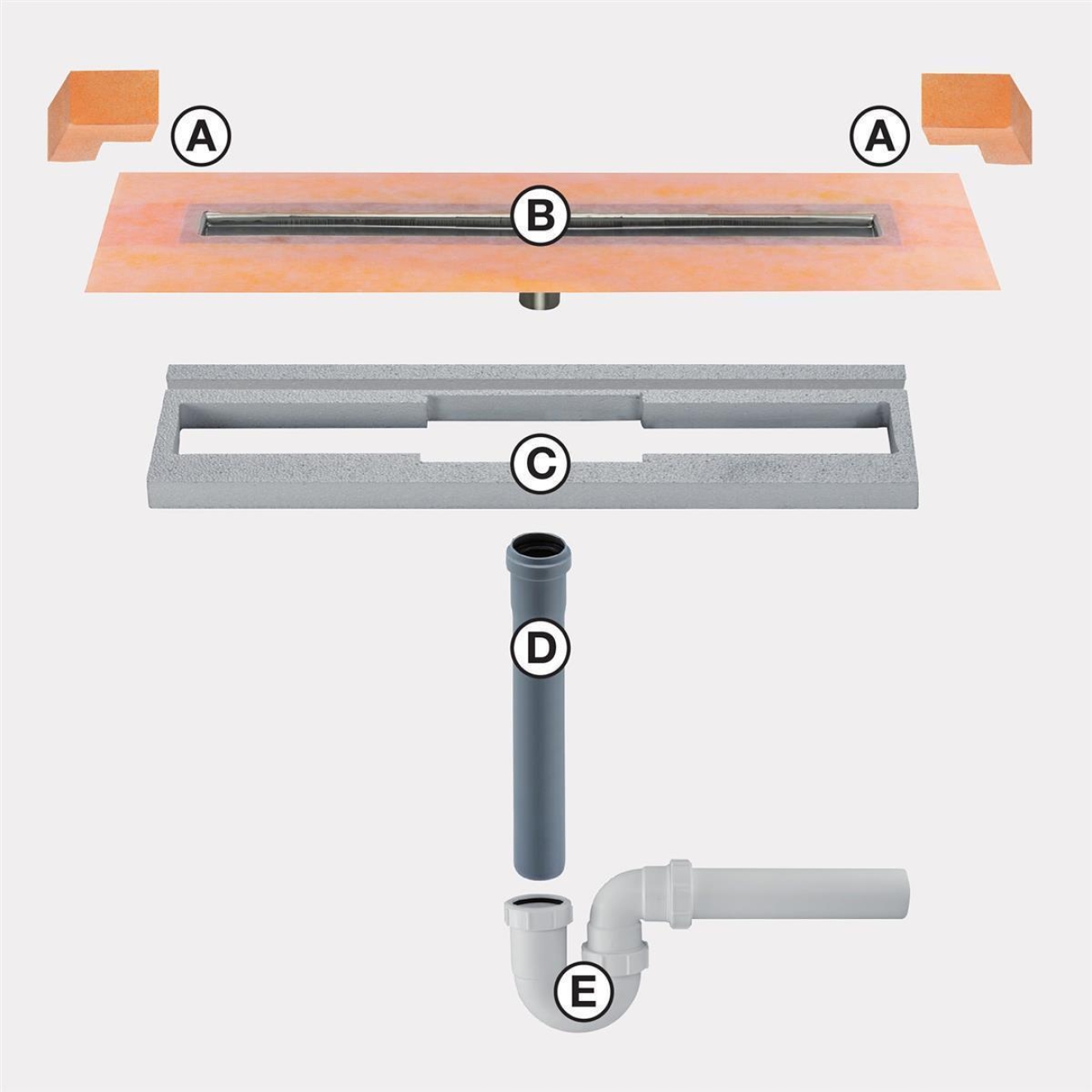 A
A
B
C
D
E