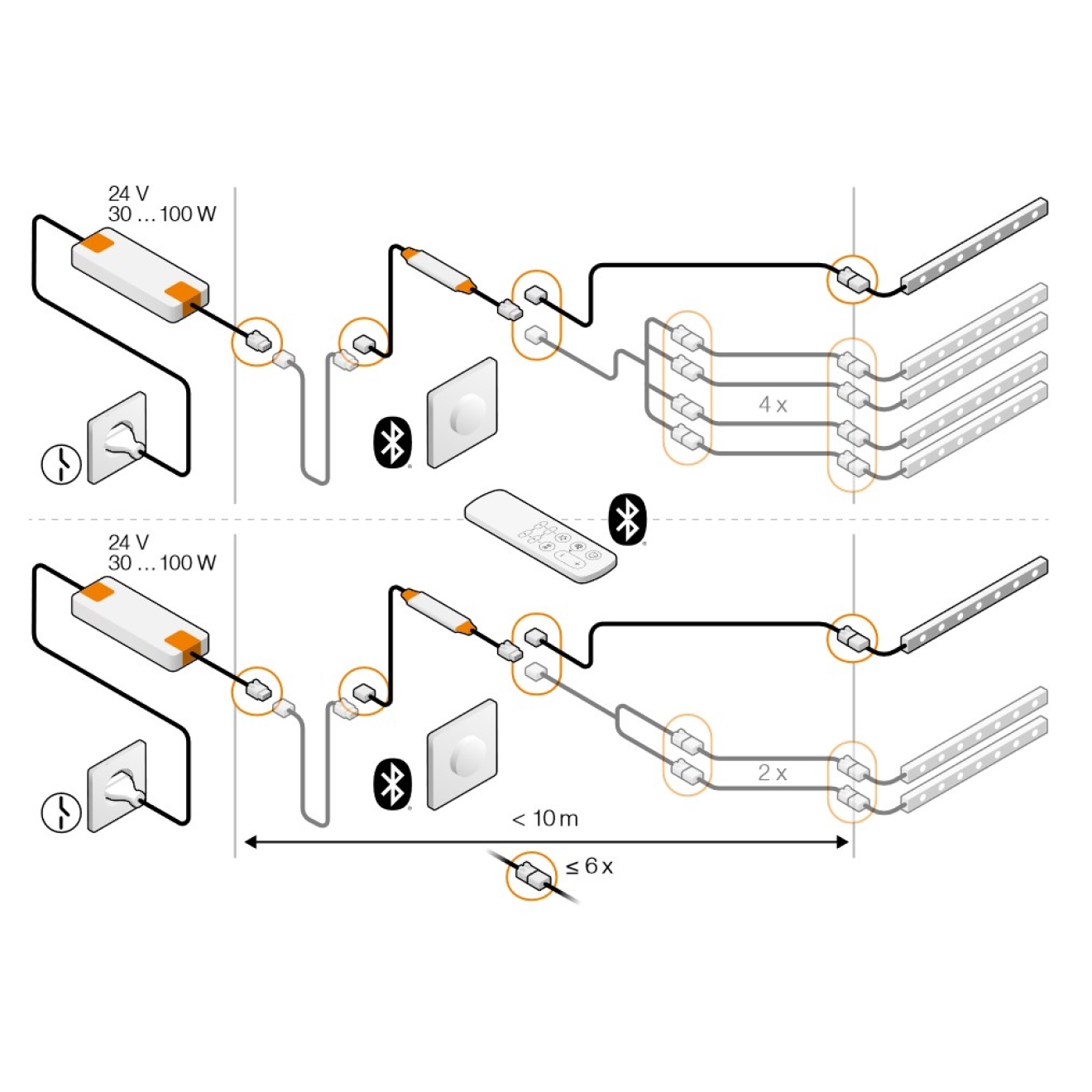 24 V
30 … 100 W

4 x

24 V
30 … 100 W

2 x

< 10 m

≤ 6 x