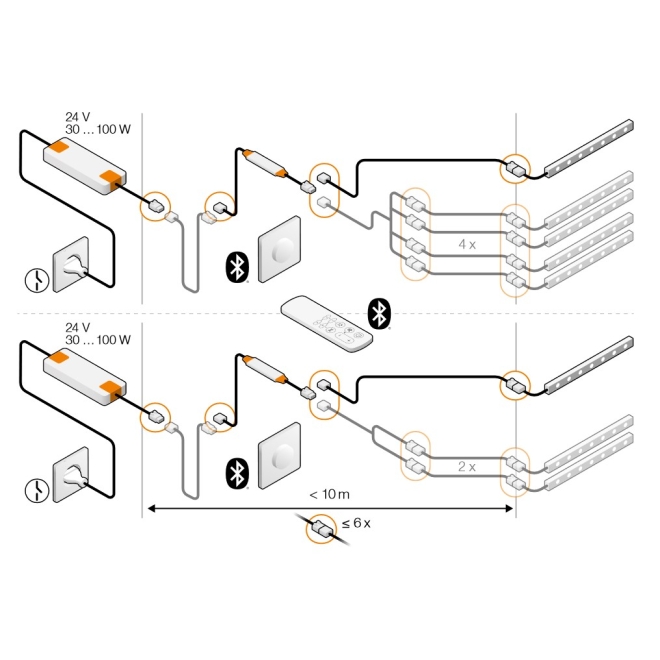 24 V
30 … 100 W

4 x

24 V
30 … 100 W

2 x

< 10 m

≤ 6 x